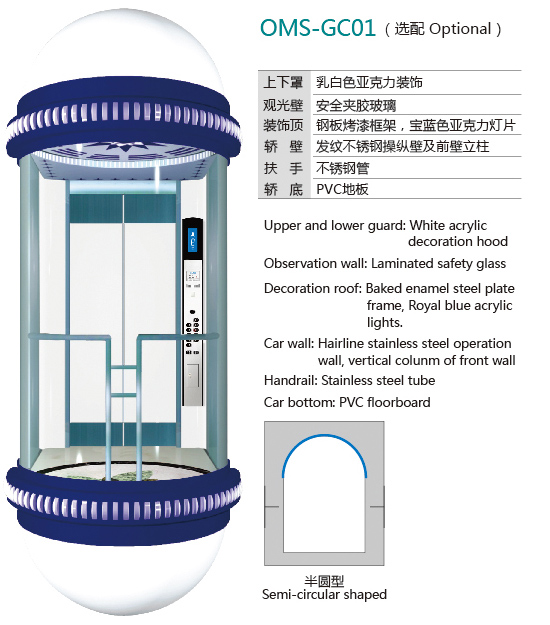 OMS-GC01（选配 Optional）

| 上下罩 | 乳白色亚克力装饰 |
|---|---|
| 观光壁 | 安全夹胶玻璃 |
| 装饰顶 | 钢板烤漆框架，宝蓝色亚克力灯片 |
| 轿　壁 | 发纹不锈钢操纵壁及前壁立柱 |
| 扶　手 | 不锈钢管 |
| 轿　底 | PVC地板 |

Upper and lower guard: White acrylic decoration hood

Observation wall: Laminated safety glass

Decoration roof: Baked enamel steel plate frame, Royal blue acrylic lights.

Car wall: Hairline stainless steel operation wall, vertical colunm of front wall

Handrail: Stainless steel tube

Car bottom: PVC floorboard

半圆型
Semi-circular shaped